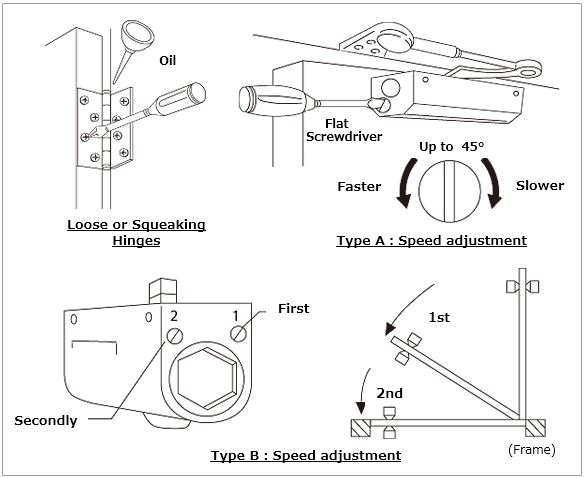 Oil

Loose or Squeaking Hinges

Flat Screwdriver

Up to 45°

Faster

Slower

Type A : Speed adjustment

2 1

First

Secondly

1st

2nd

(Frame)

Type B : Speed adjustment